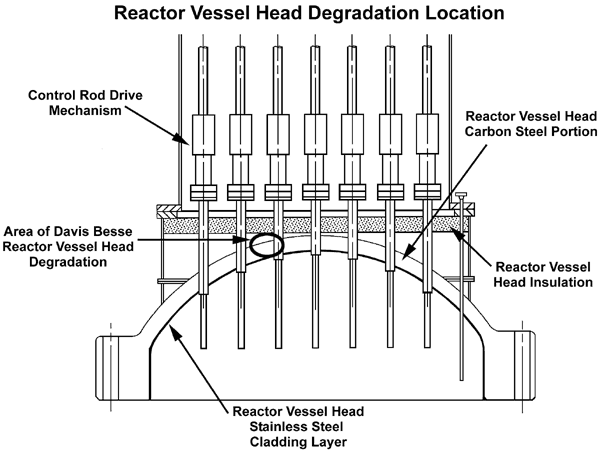 Reactor Vessel Head Degradation Location

Control Rod Drive Mechanism

Reactor Vessel Head Carbon Steel Portion

Area of Davis Besse Reactor Vessel Head Degradation

Reactor Vessel Head Insulation

Reactor Vessel Head Stainless Steel Cladding Layer